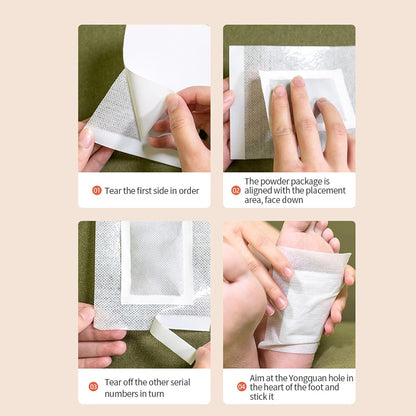 01 Tear the first side in order

02 The powder package is aligned with the placement area, face down

03 Tear off the other serial numbers in turn

04 Aim at the Yongquan hole in the heart of the foot and stick it