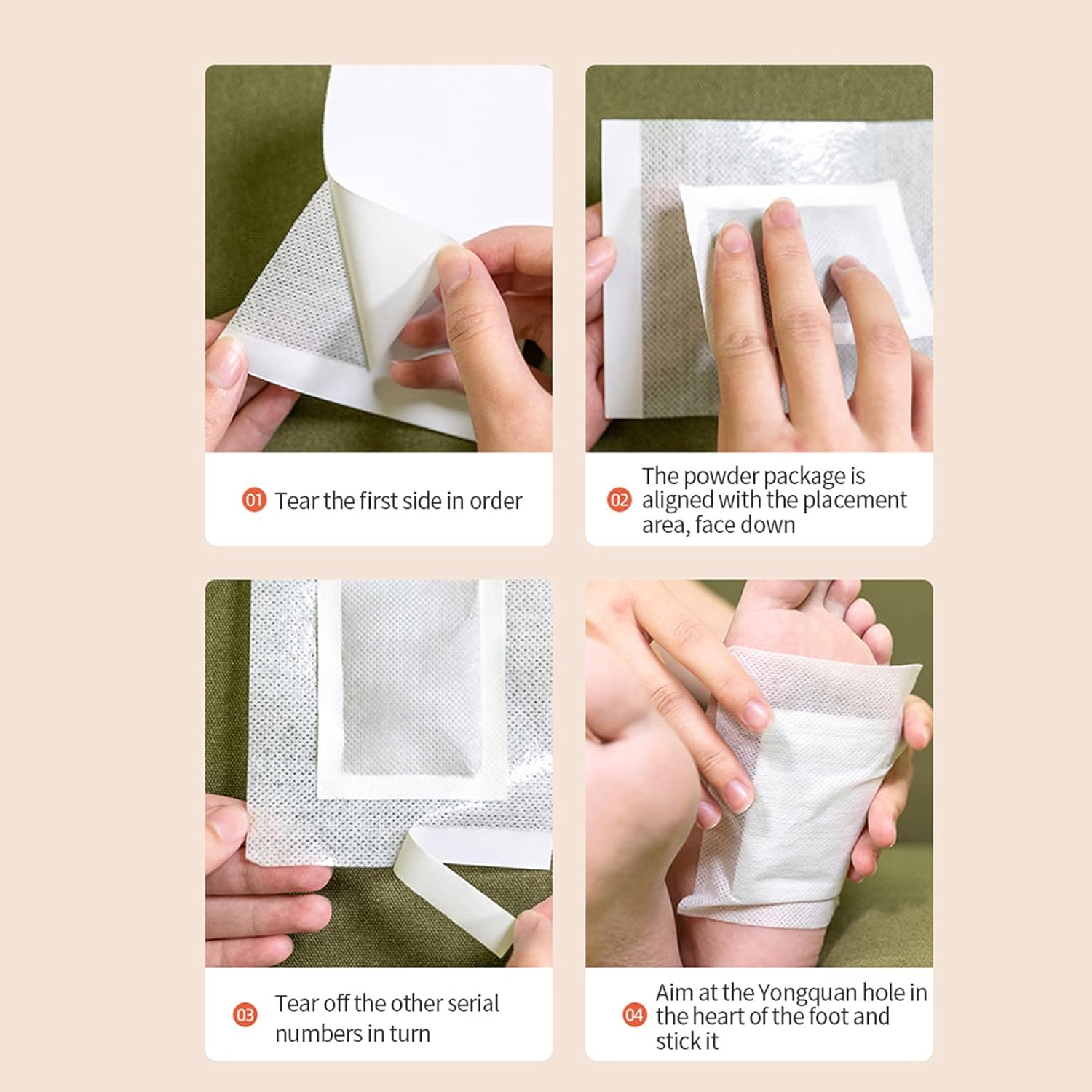 01 Tear the first side in order

02 The powder package is aligned with the placement area, face down

03 Tear off the other serial numbers in turn

04 Aim at the Yongquan hole in the heart of the foot and stick it