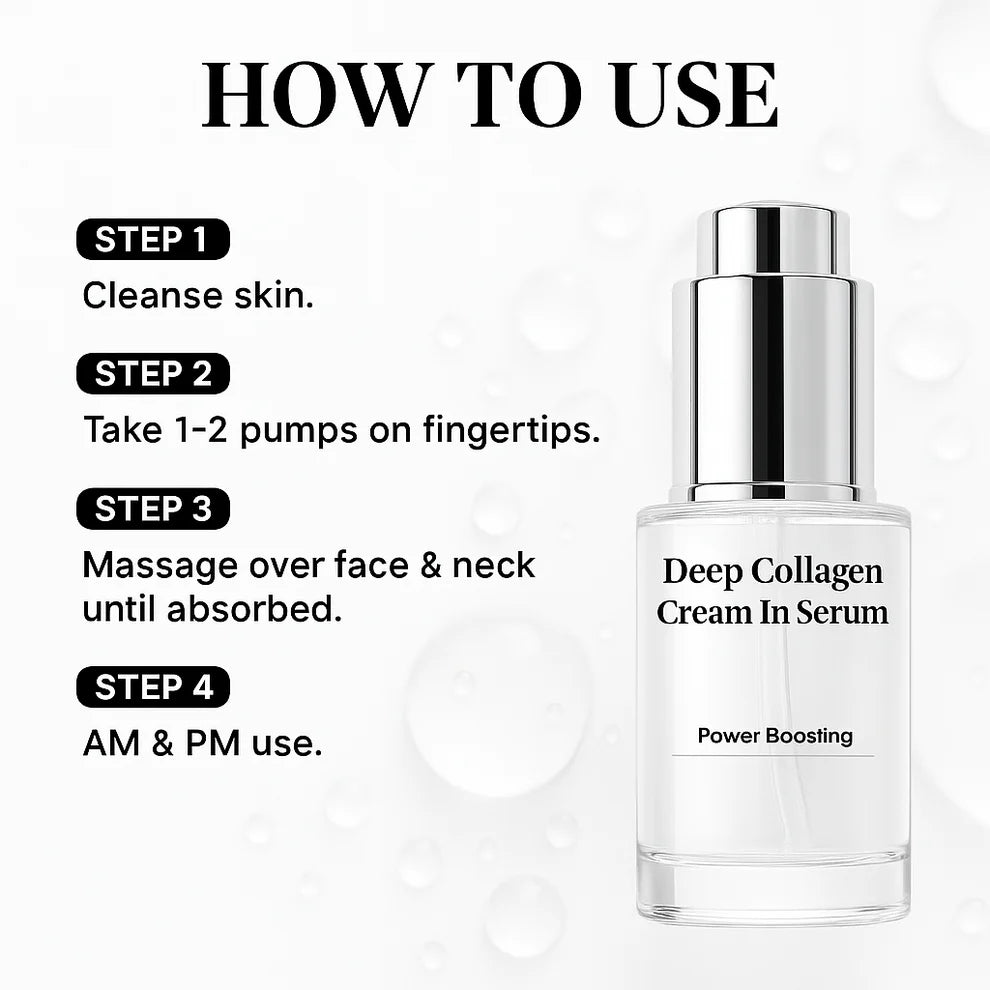 HOW TO USE

STEP 1
Cleanse skin.

STEP 2
Take 1-2 pumps on fingertips.

STEP 3
Massage over face & neck until absorbed.

STEP 4
AM & PM use.

Deep Collagen Cream In Serum

Power Boosting