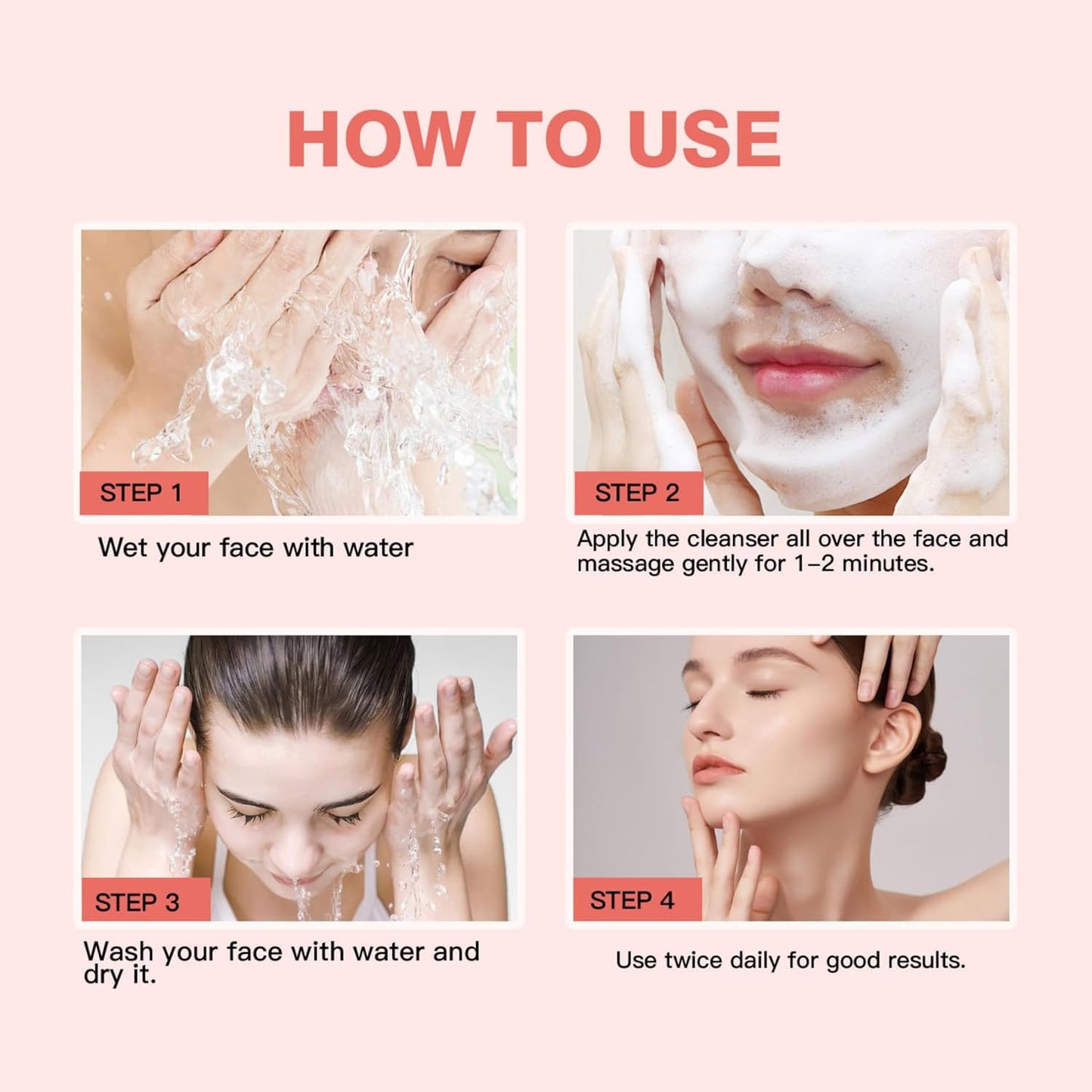 HOW TO USE

STEP 1

Wet your face with water

STEP 2

Apply the cleanser all over the face and massage gently for 1–2 minutes.

STEP 3

Wash your face with water and dry it.

STEP 4

Use twice daily for good results.