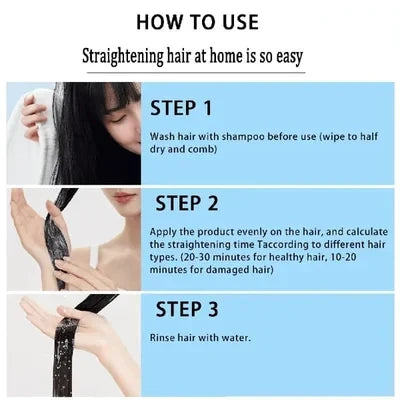 HOW TO USE

Straightening hair at home is so easy

STEP 1

Wash hair with shampoo before use (wipe to half dry and comb)

STEP 2

Apply the product evenly on the hair, and calculate the straightening time Taccording to different hair types. (20-30 minutes for healthy hair, 10-20 minutes for damaged hair)

STEP 3

Rinse hair with water.